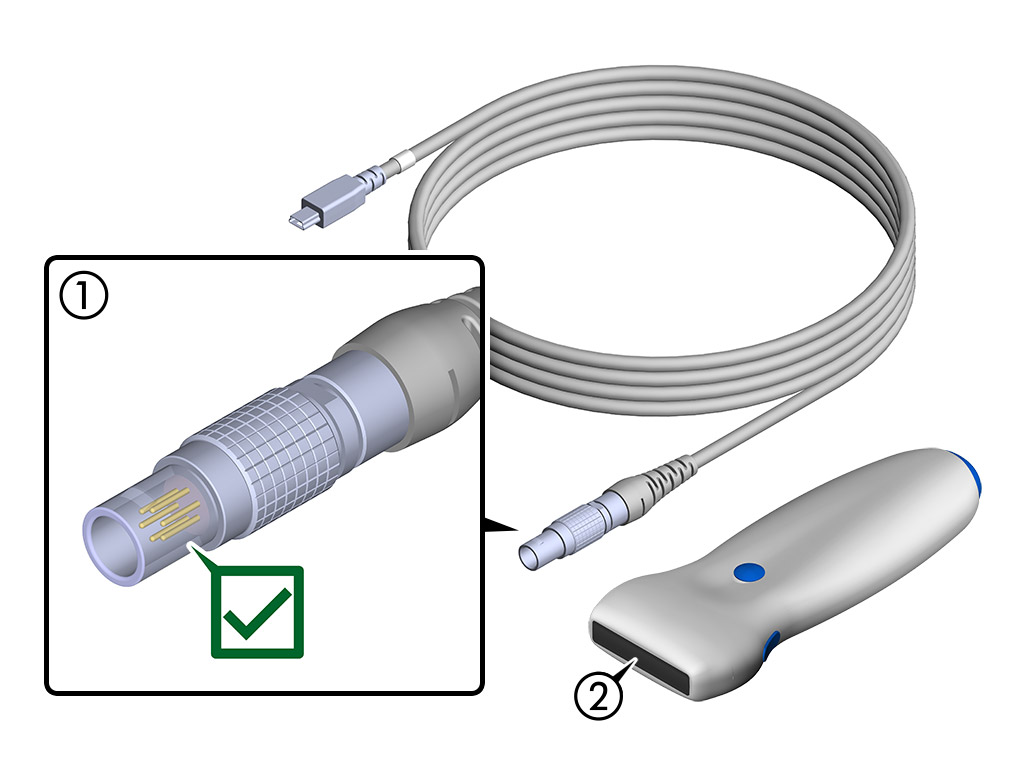 ①
②